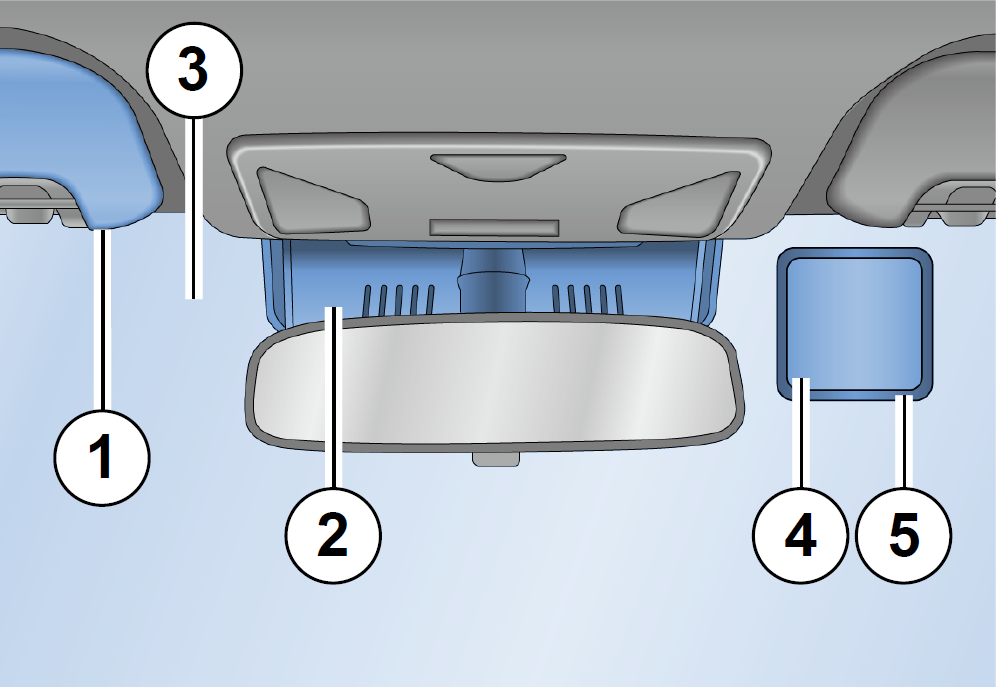 3
1
2
4
5