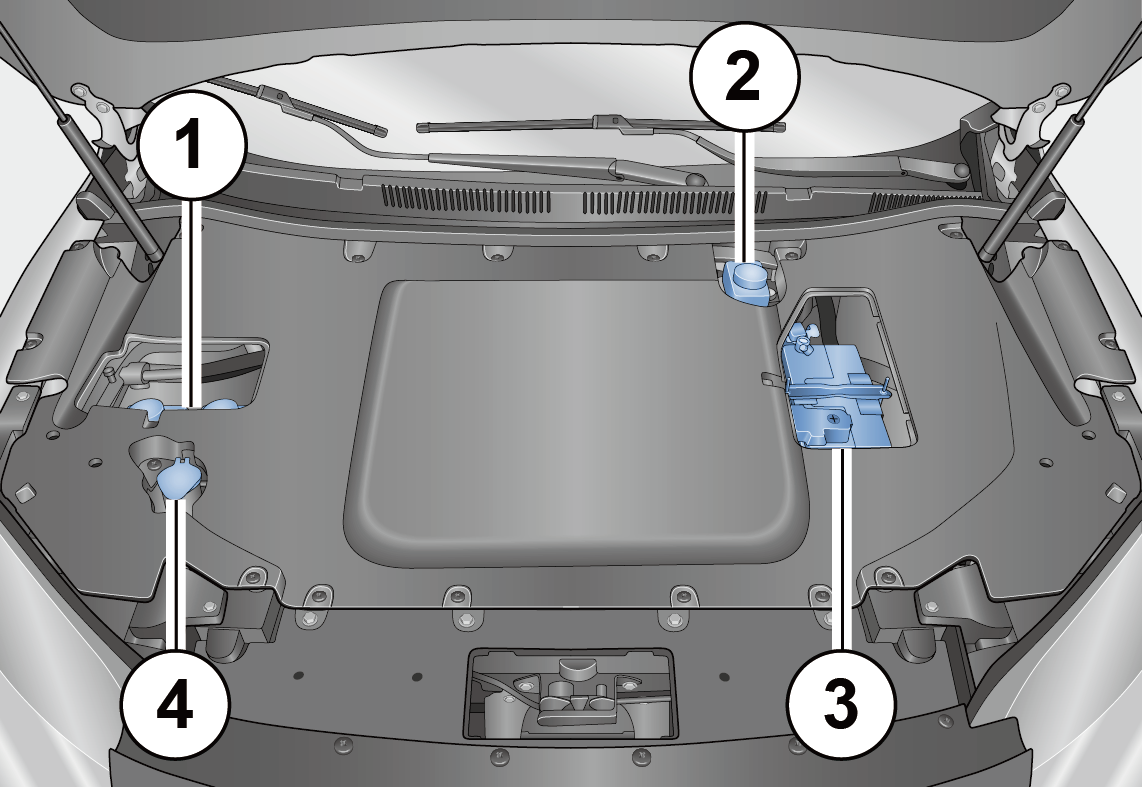 1
2
4
3