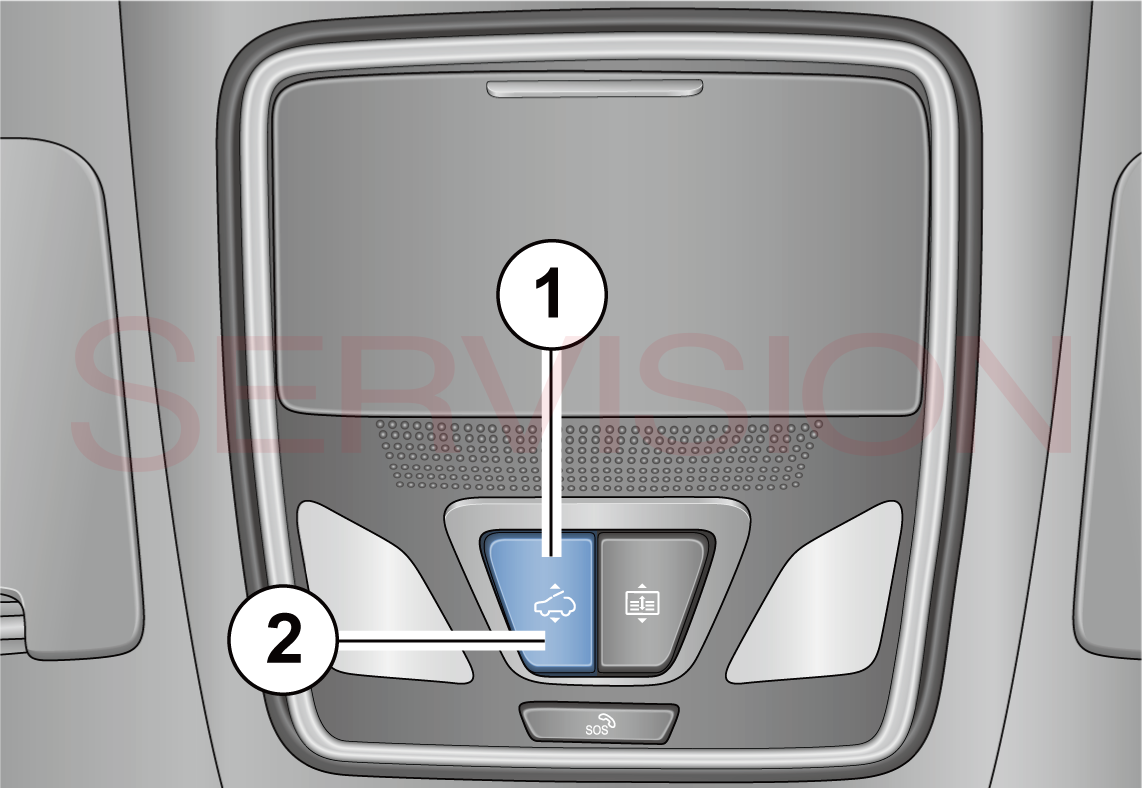 SERVISION

1

2

SOS